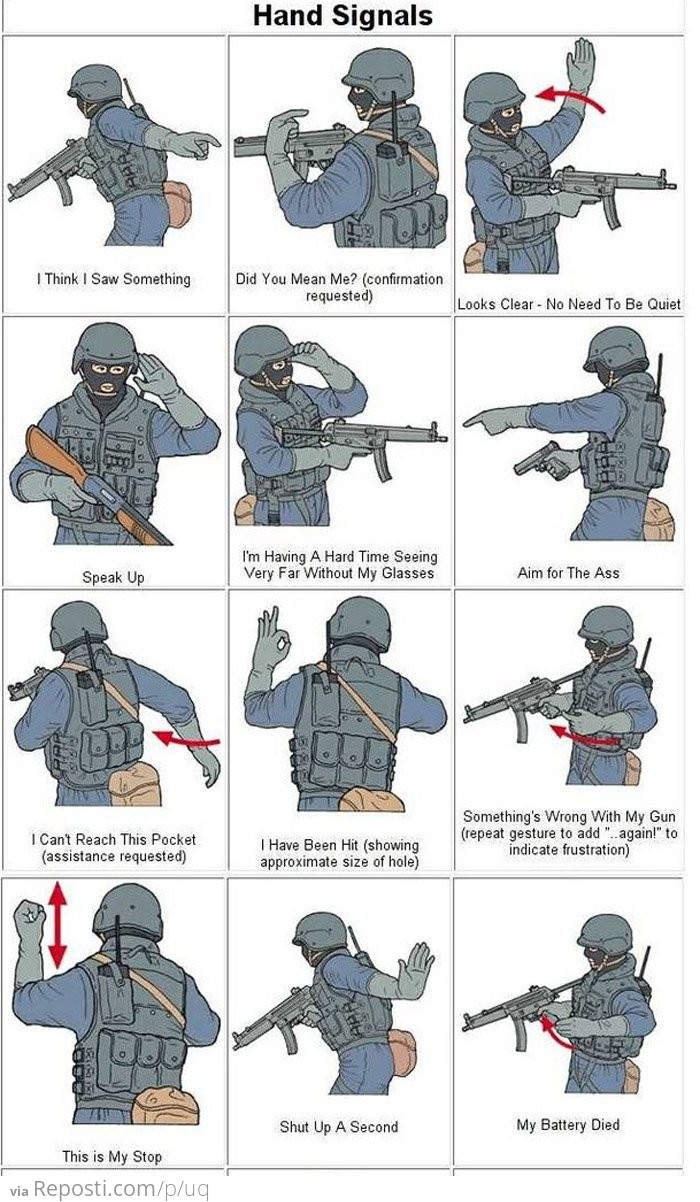 Hand Signals

I Think I Saw Something

Did You Mean Me? (confirmation requested)

Looks Clear - No Need To Be Quiet

Speak Up

I'm Having A Hard Time Seeing Very Far Without My Glasses

Aim for The Ass

I Can't Reach This Pocket (assistance requested)

I Have Been Hit (showing approximate size of hole)

Something's Wrong With My Gun (repeat gesture to add "..again!" to indicate frustration)

This is My Stop

Shut Up A Second

My Battery Died

via Reposti.com/p/uq